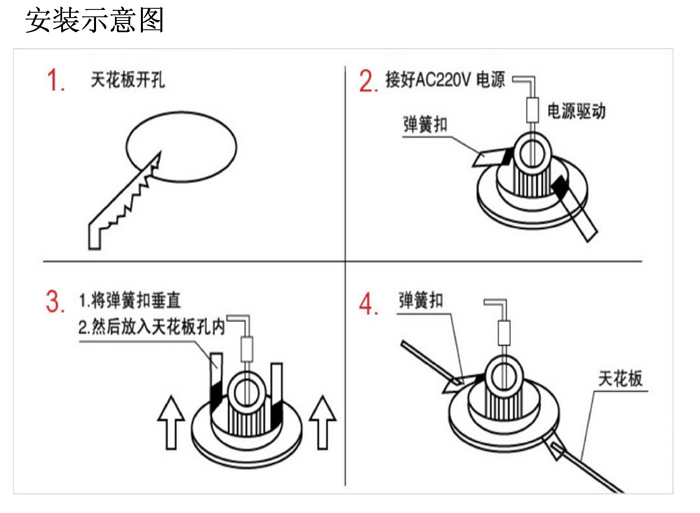 安装示意图

1. 天花板开孔

2. 接好AC220V 电源

电源驱动

弹簧扣

3. 1.将弹簧扣垂直
2.然后放入天花板孔内

4. 弹簧扣

天花板